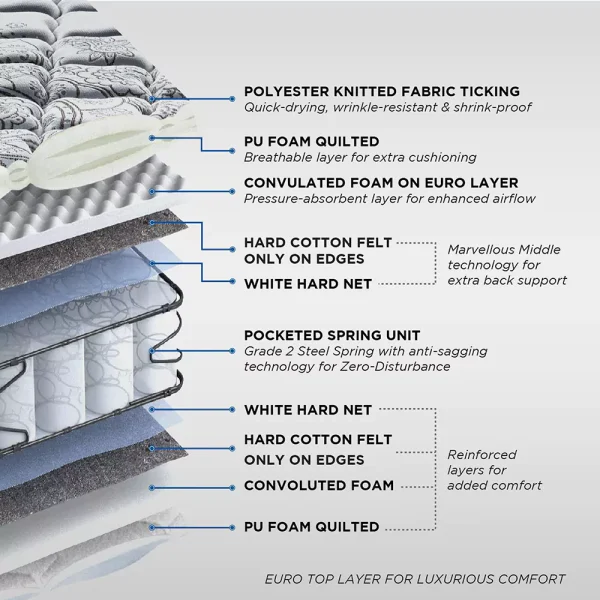 POLYESTER KNITTED FABRIC TICKING
Quick-drying, wrinkle-resistant & shrink-proof

PU FOAM QUILTED
Breathable layer for extra cushioning

CONVULATED FOAM ON EURO LAYER
Pressure-absorbent layer for enhanced airflow

HARD COTTON FELT ONLY ON EDGES

WHITE HARD NET

Marvellous Middle technology for extra back support

POCKETED SPRING UNIT
Grade 2 Steel Spring with anti-sagging technology for Zero-Disturbance

WHITE HARD NET

HARD COTTON FELT ONLY ON EDGES

CONVOLUTED FOAM

PU FOAM QUILTED

Reinforced layers for added comfort

EURO TOP LAYER FOR LUXURIOUS COMFORT