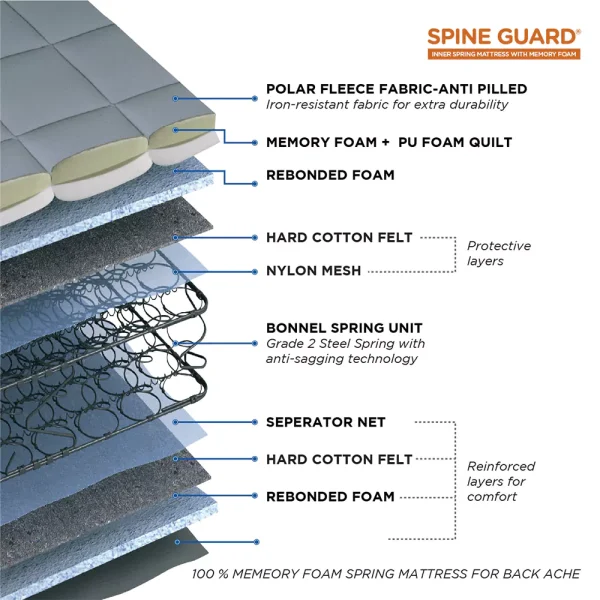 SPINE GUARD®
INNER SPRING MATTRESS WITH MEMORY FOAM

POLAR FLEECE FABRIC-ANTI PILLED
Iron-resistant fabric for extra durability

MEMORY FOAM + PU FOAM QUILT

REBONDED FOAM

HARD COTTON FELT

NYLON MESH

Protective layers

BONNEL SPRING UNIT
Grade 2 Steel Spring with anti-sagging technology

SEPERATOR NET

HARD COTTON FELT

REBONDED FOAM

Reinforced layers for comfort

100 % MEMEORY FOAM SPRING MATTRESS FOR BACK ACHE